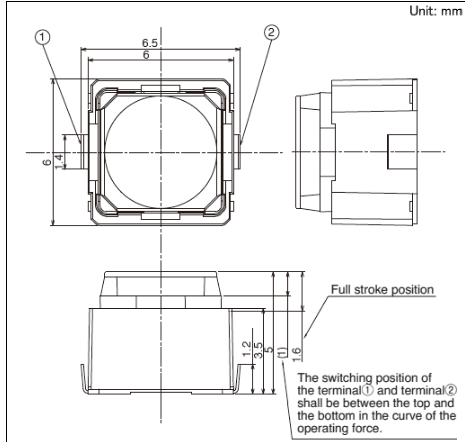 Unit: mm

①

②

6.5

6

6

1.4

Full stroke position

1.2

3.5

5

(1)

1.6

The switching position of the terminal① and terminal② shall be between the top and the bottom in the curve of the operating force.